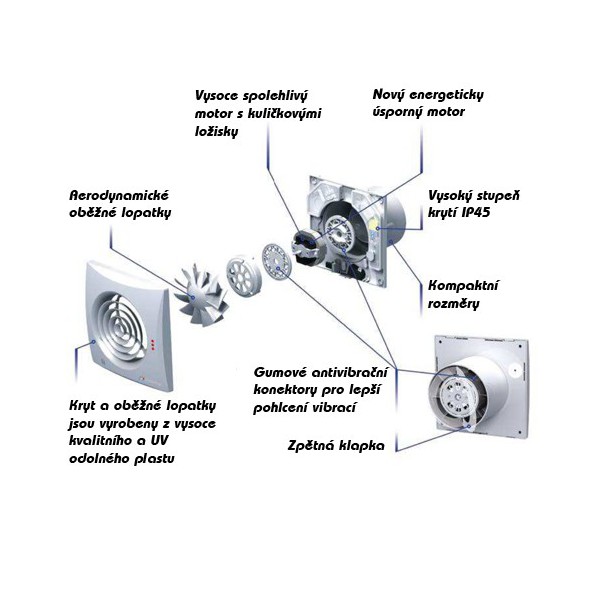 Vysoce spolehlivý motor s kuličkovými ložisky

Nový energeticky úsporný motor

Aerodynamické oběžné lopatky

Vysoký stupeň krytí IP45

Kompaktní rozměry

Gumové antivibrační konektory pro lepší pohlcení vibrací

Kryt a oběžné lopatky jsou vyrobeny z vysoce kvalitního a UV odolného plastu

Zpětná klapka