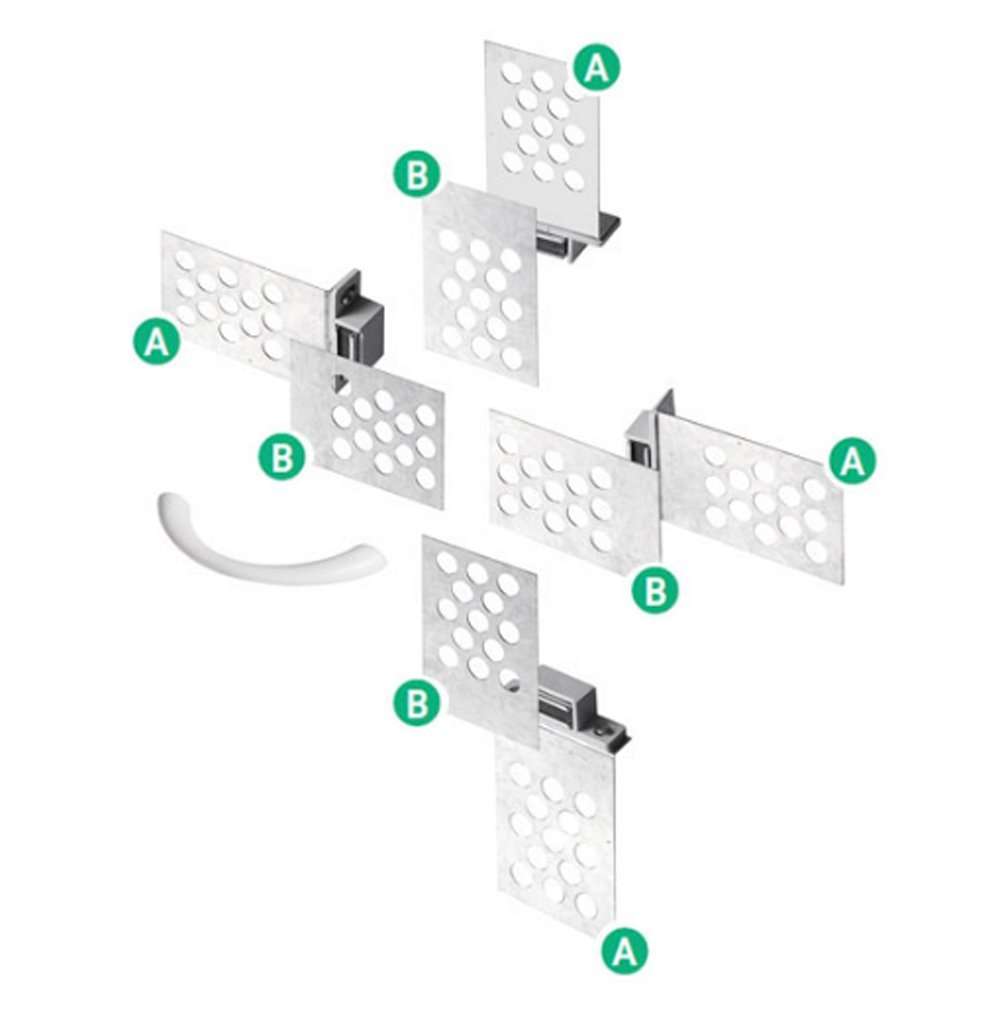 A
B
A
B
A
B
B
A