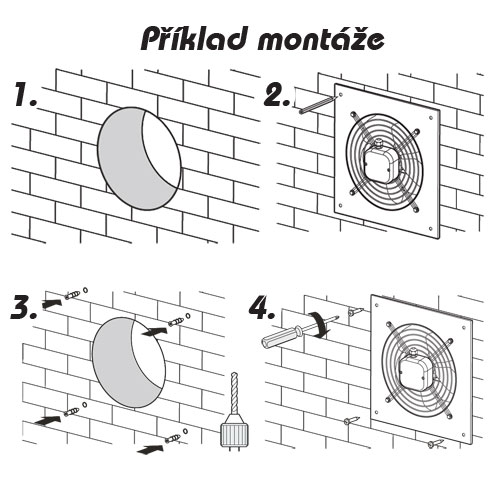 Příklad montáže

1.

2.

3.

4.